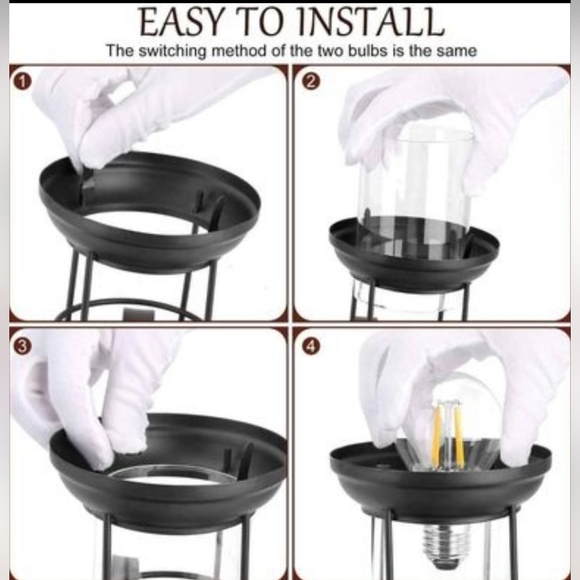 EASY TO INSTALL

The switching method of the two bulbs is the same

1

2

3

4